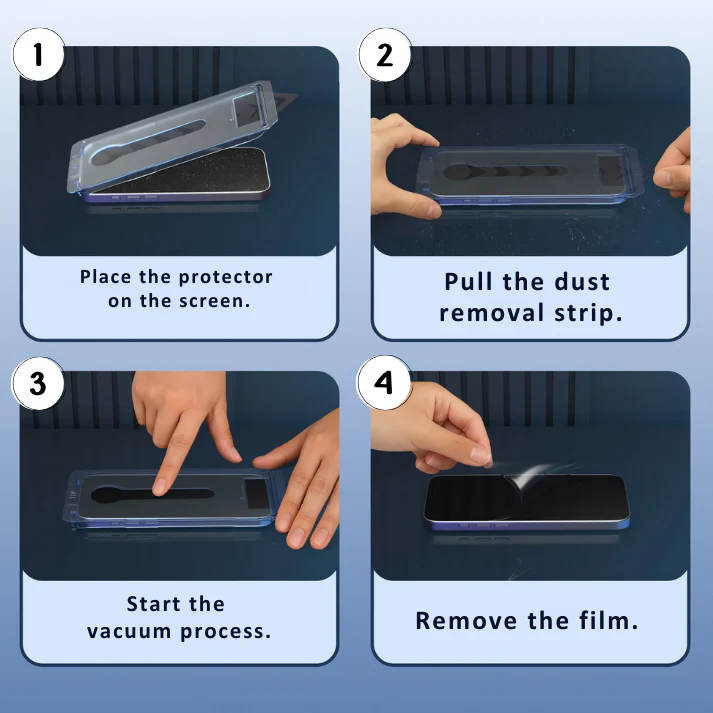 1

Place the protector on the screen.

2

Pull the dust removal strip.

3

Start the vacuum process.

4

Remove the film.